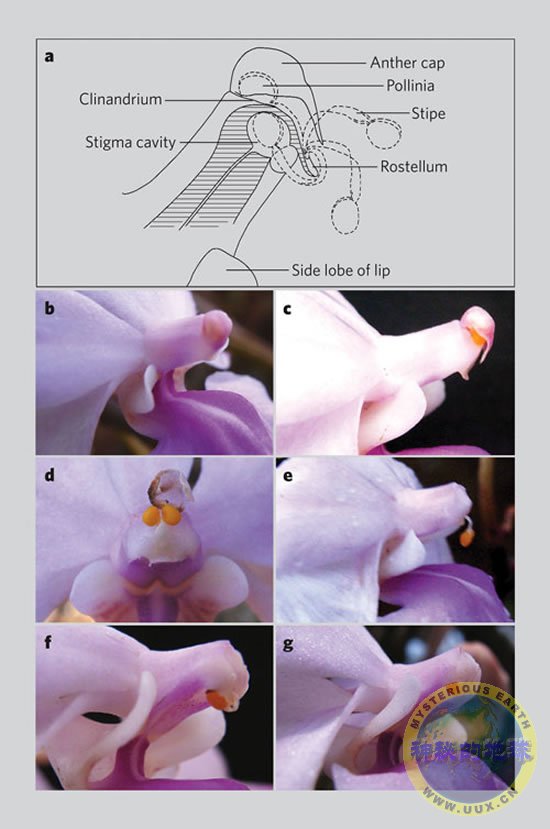 a
Anther cap
Pollinia
Clinandrium
Stipe
Stigma cavity
Rostellum
Side lobe of lip

b
c
d
e
f
g

MYSTERIOUS EARTH
神秘的地球
WWW.UUX.CN