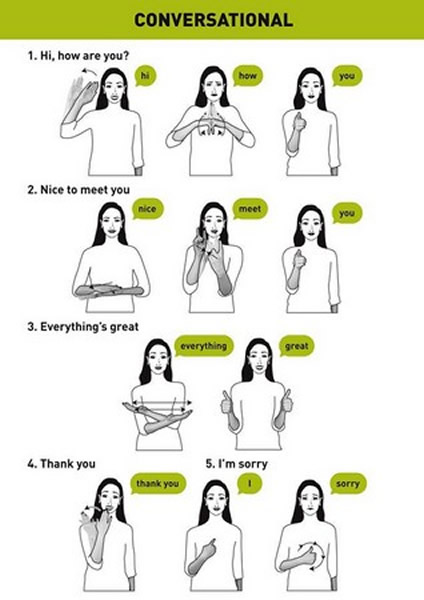 CONVERSATIONAL

1. Hi, how are you?

hi

how

you

2. Nice to meet you

nice

meet

you

3. Everything's great

everything

great

4. Thank you

thank you

5. I'm sorry

I

sorry