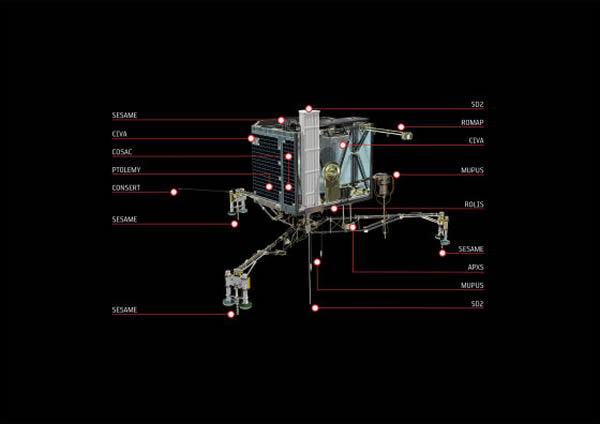 SESAME
CIVA
COSAC
PTOLEMY
CONSERT
SESAME
SESAME

SD2
ROMAP
CIVA
MUPUS
ROLIS
SESAME
APXS
MUPUS
SD2