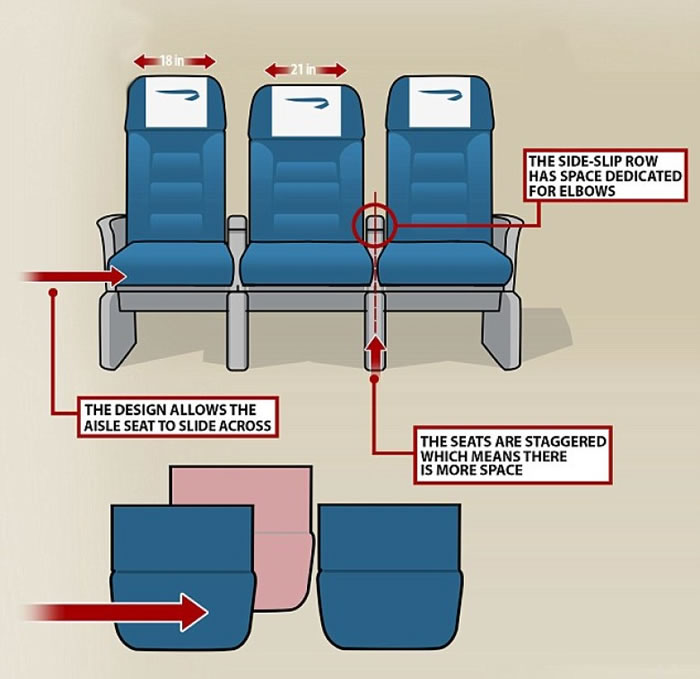 18 in

21 in

THE SIDE-SLIP ROW HAS SPACE DEDICATED FOR ELBOWS

THE DESIGN ALLOWS THE AISLE SEAT TO SLIDE ACROSS

THE SEATS ARE STAGGERED WHICH MEANS THERE IS MORE SPACE