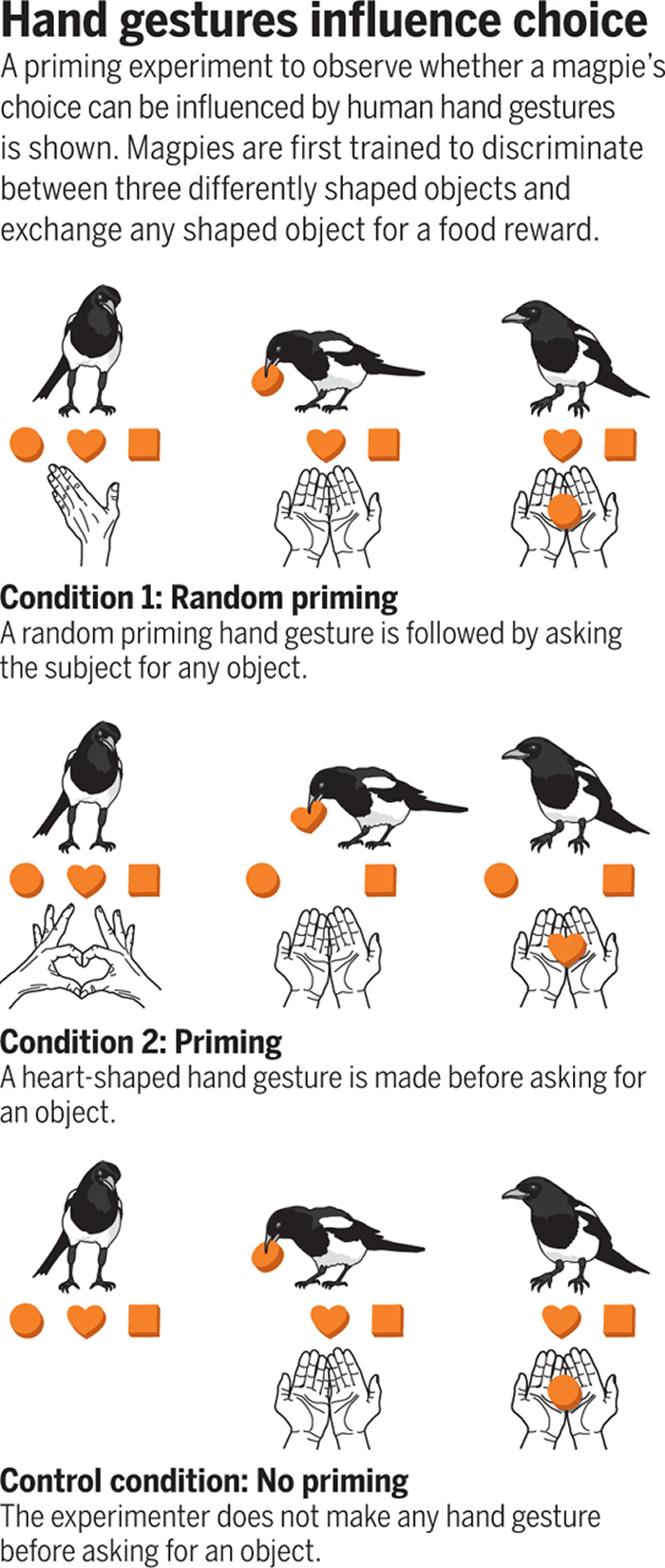 Hand gestures influence choice
A priming experiment to observe whether a magpie's choice can be influenced by human hand gestures is shown. Magpies are first trained to discriminate between three differently shaped objects and exchange any shaped object for a food reward.

Condition 1: Random priming
A random priming hand gesture is followed by asking the subject for any object.

Condition 2: Priming
A heart-shaped hand gesture is made before asking for an object.

Control condition: No priming
The experimenter does not make any hand gesture before asking for an object.