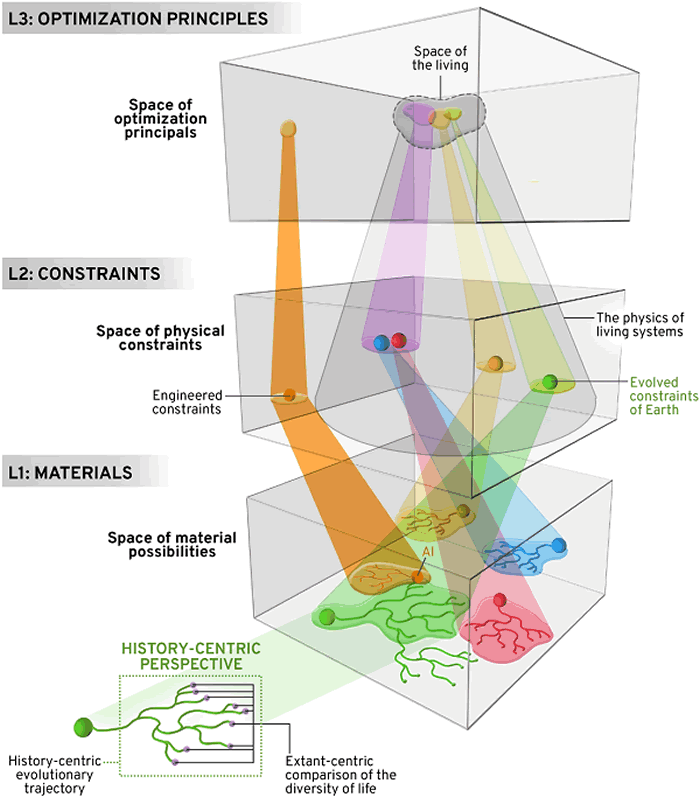 L3: OPTIMIZATION PRINCIPLES

Space of the living

Space of optimization principals

L2: CONSTRAINTS

Space of physical constraints

The physics of living systems

Engineered constraints

Evolved constraints of Earth

L1: MATERIALS

Space of material possibilities

AI

HISTORY-CENTRIC PERSPECTIVE

History-centric evolutionary trajectory

Extant-centric comparison of the diversity of life